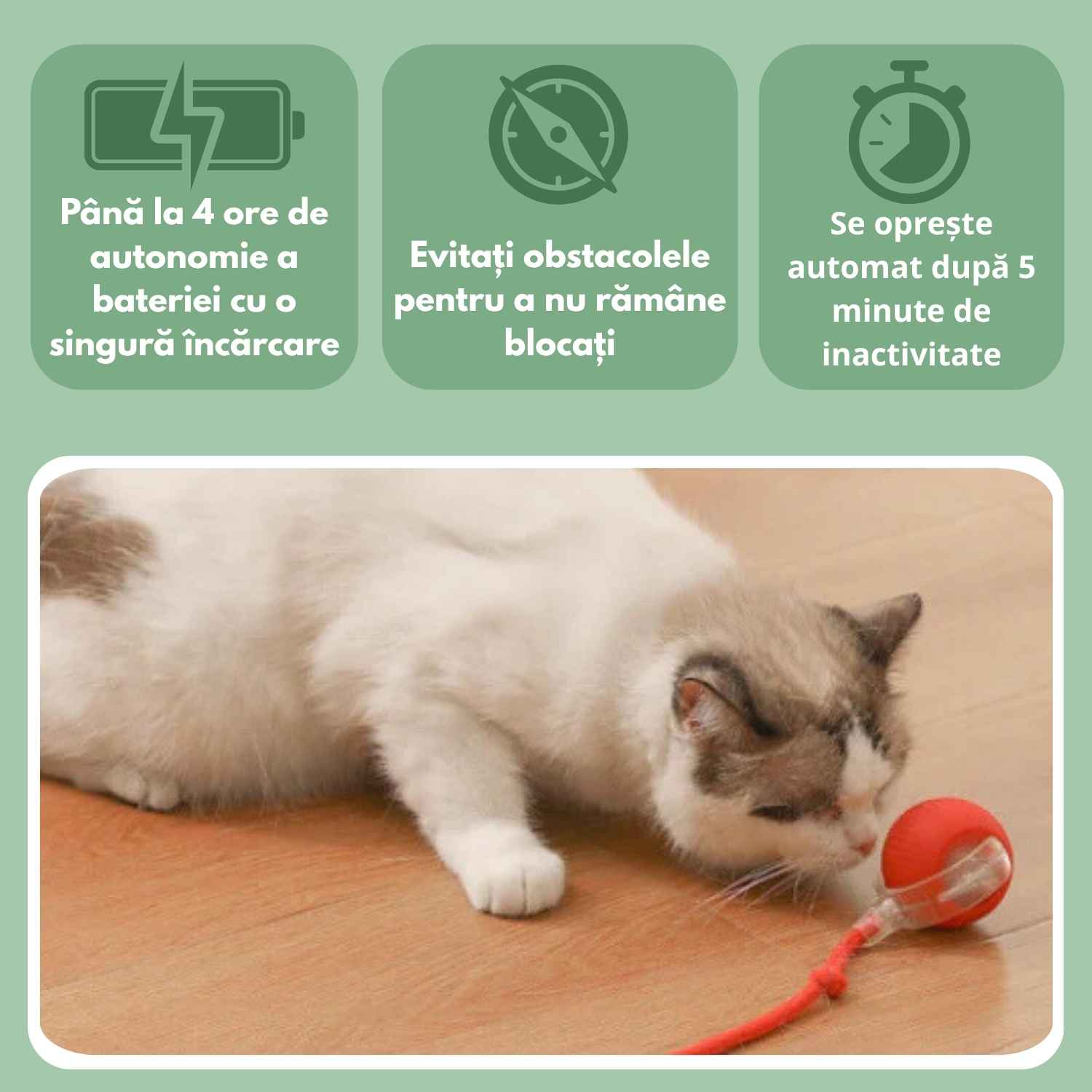 Până la 4 ore de autonomie a bateriei cu o singură încărcare

Evitați obstacolele pentru a nu rămâne blocați

Se oprește automat după 5 minute de inactivitate