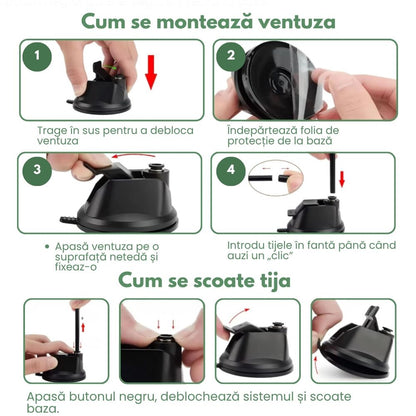 Cum se montează ventuza

1

Trage în sus pentru a debloca ventuza

2

Îndepărtează folia de protecție de la bază

3

• Apasă ventuza pe o suprafață netedă și fixeaz-o

4

Introdu tijele în fantă până când auzi un „clic"

Cum se scoate tija

Apasă butonul negru, deblochează sistemul și scoate baza.