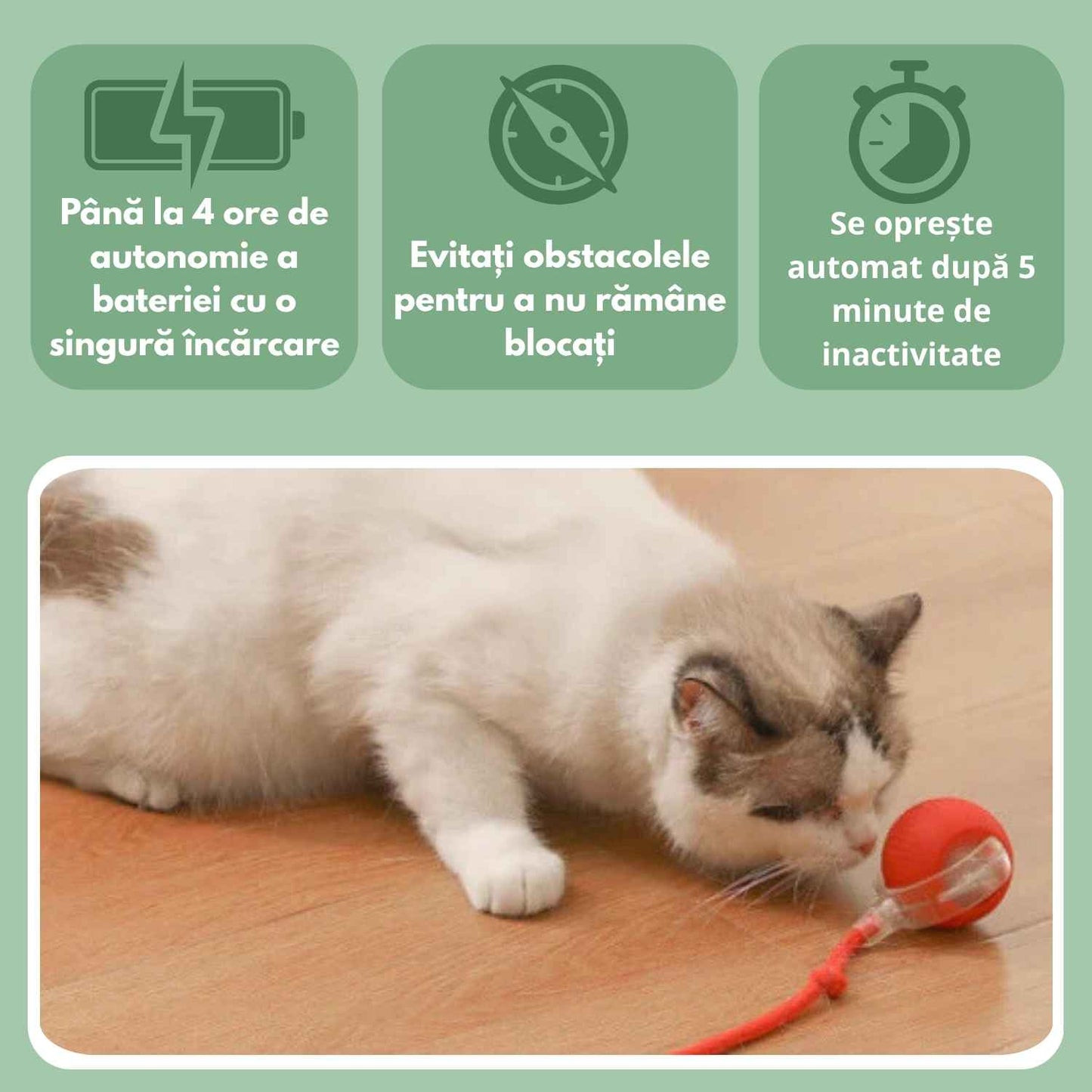 Până la 4 ore de autonomie a bateriei cu o singură încărcare

Evitați obstacolele pentru a nu rămâne blocați

Se oprește automat după 5 minute de inactivitate